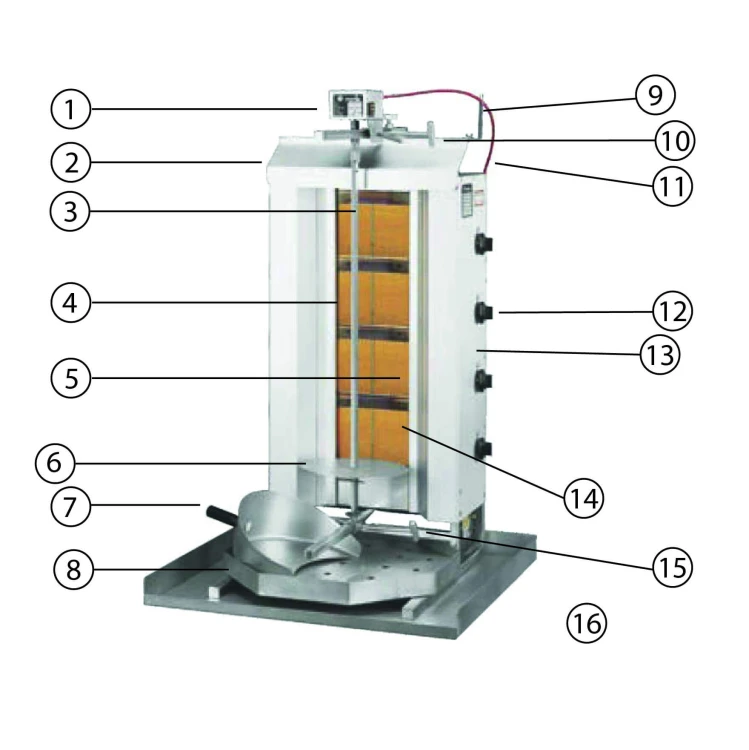 1
2
3
4
5
6
7
8
9
10
11
12
13
14
15
16