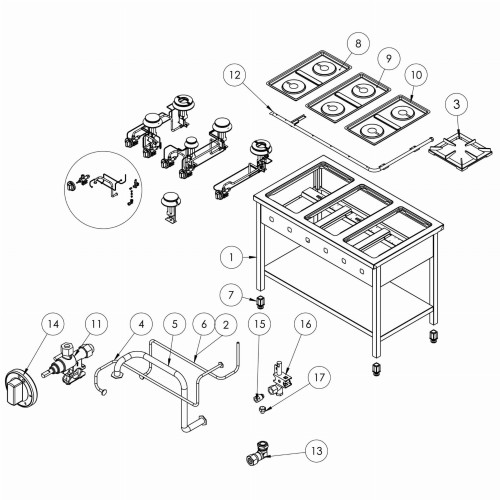 8
9
12
10
3
1
7
14
11
4
5
6
2
15
16
17
13