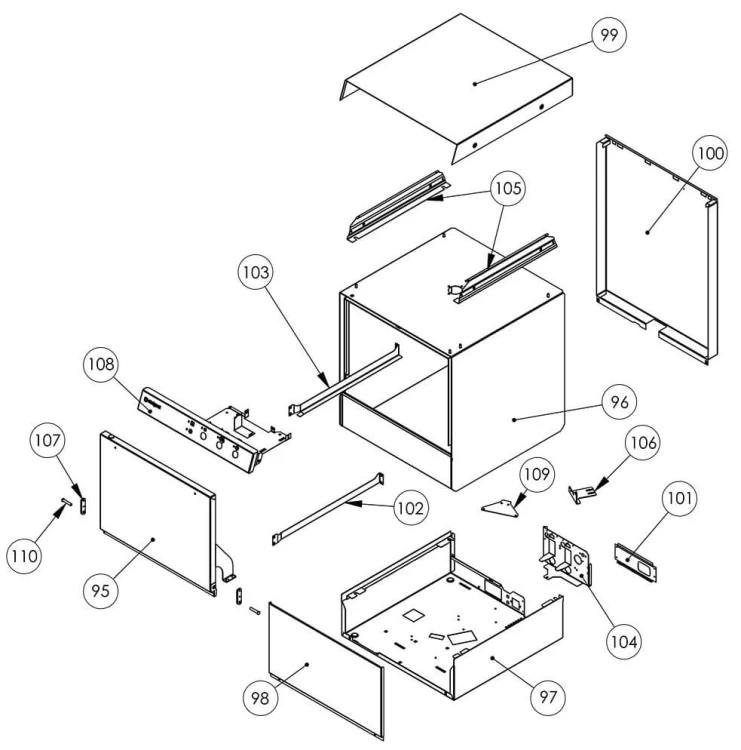 99
100
105
103
108
96
107
106
109
101
102
110
95
104
98
97